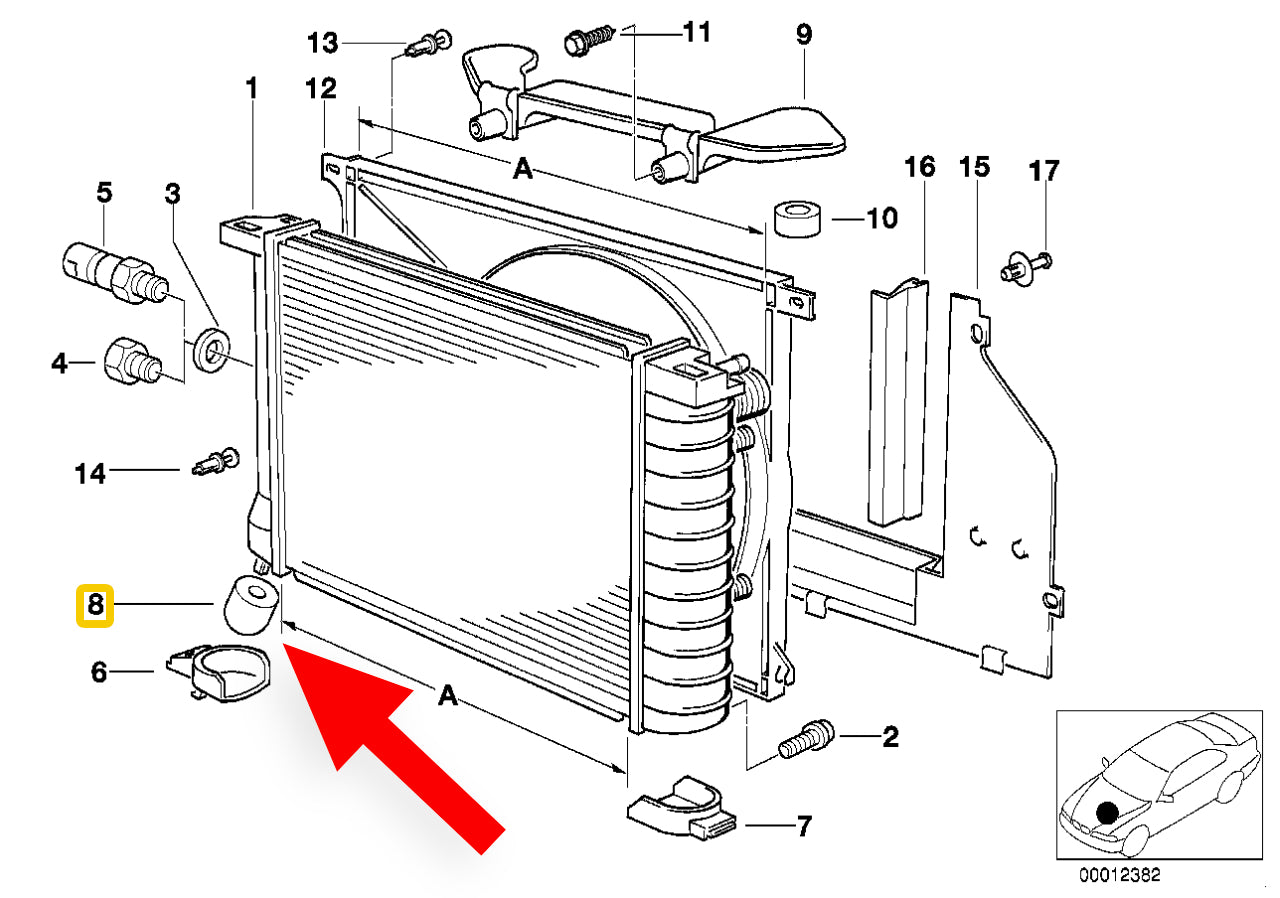 13
11
9
1
12
A
16
15
17
5
3
10
4
14
8
6
A
2
7
00012382