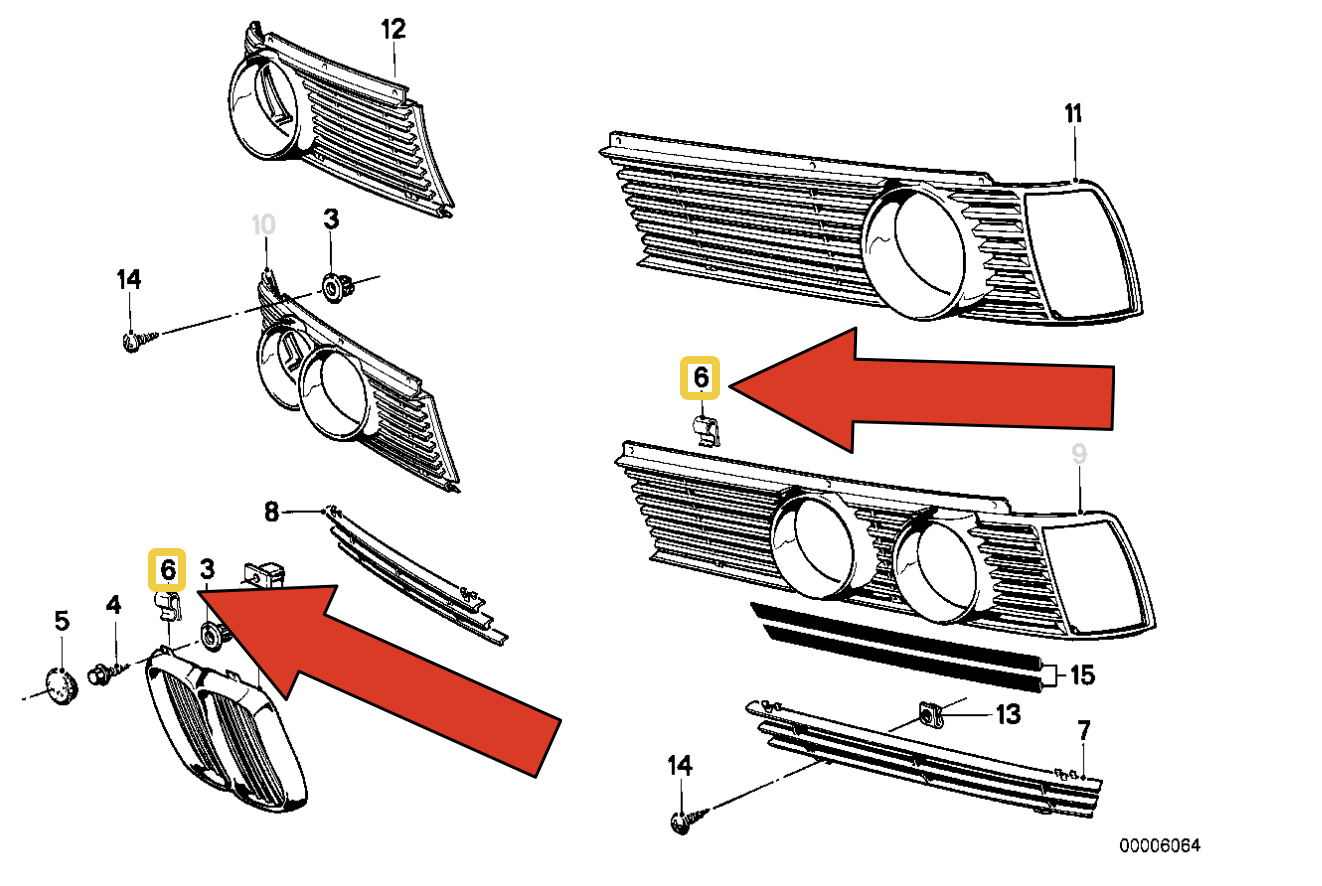 12
11
10
3
14
6
9
8
6
3
5
4
15
13
7
14
00006064